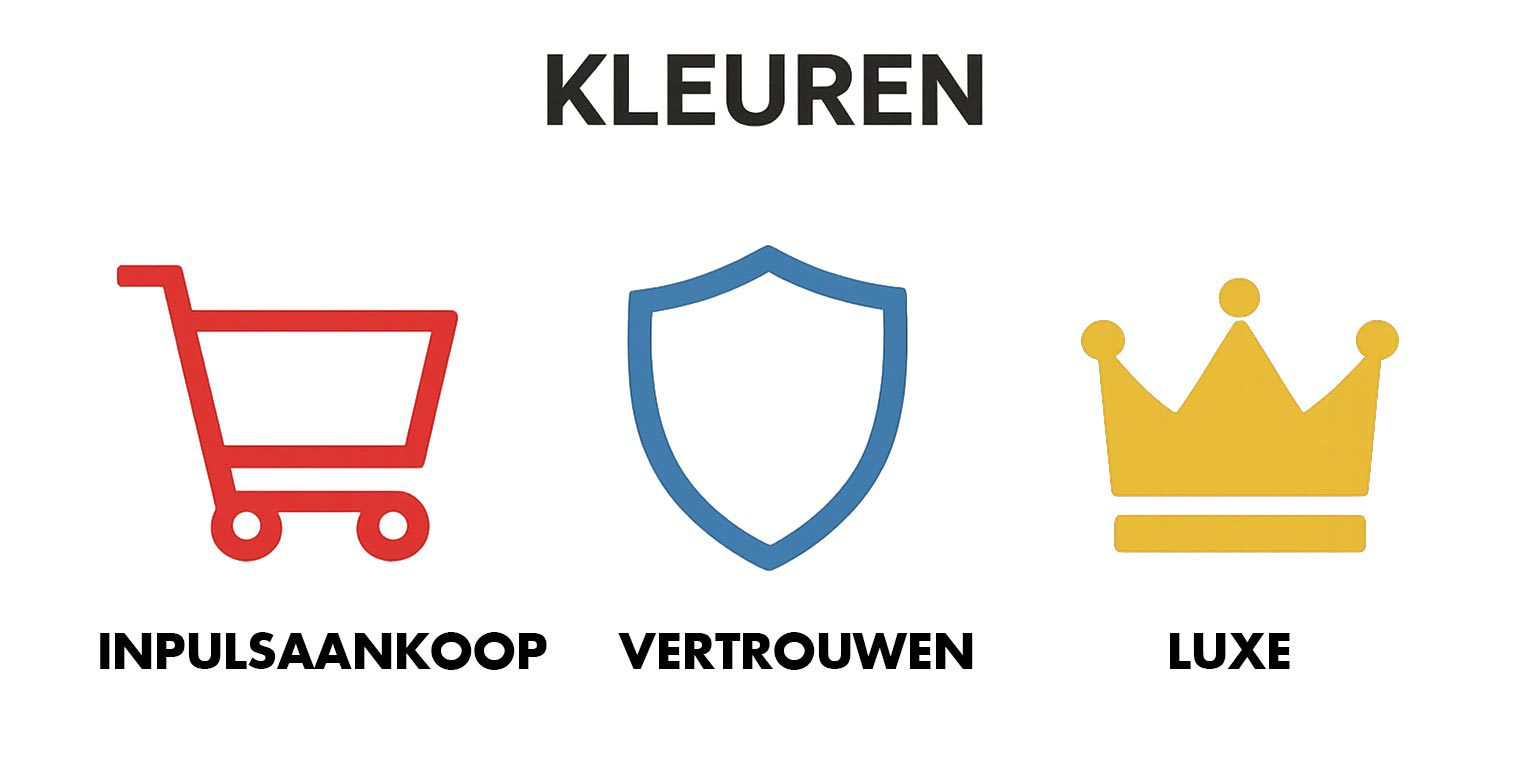 KLEUREN

INPULSAANKOOP

VERTROUWEN

LUXE