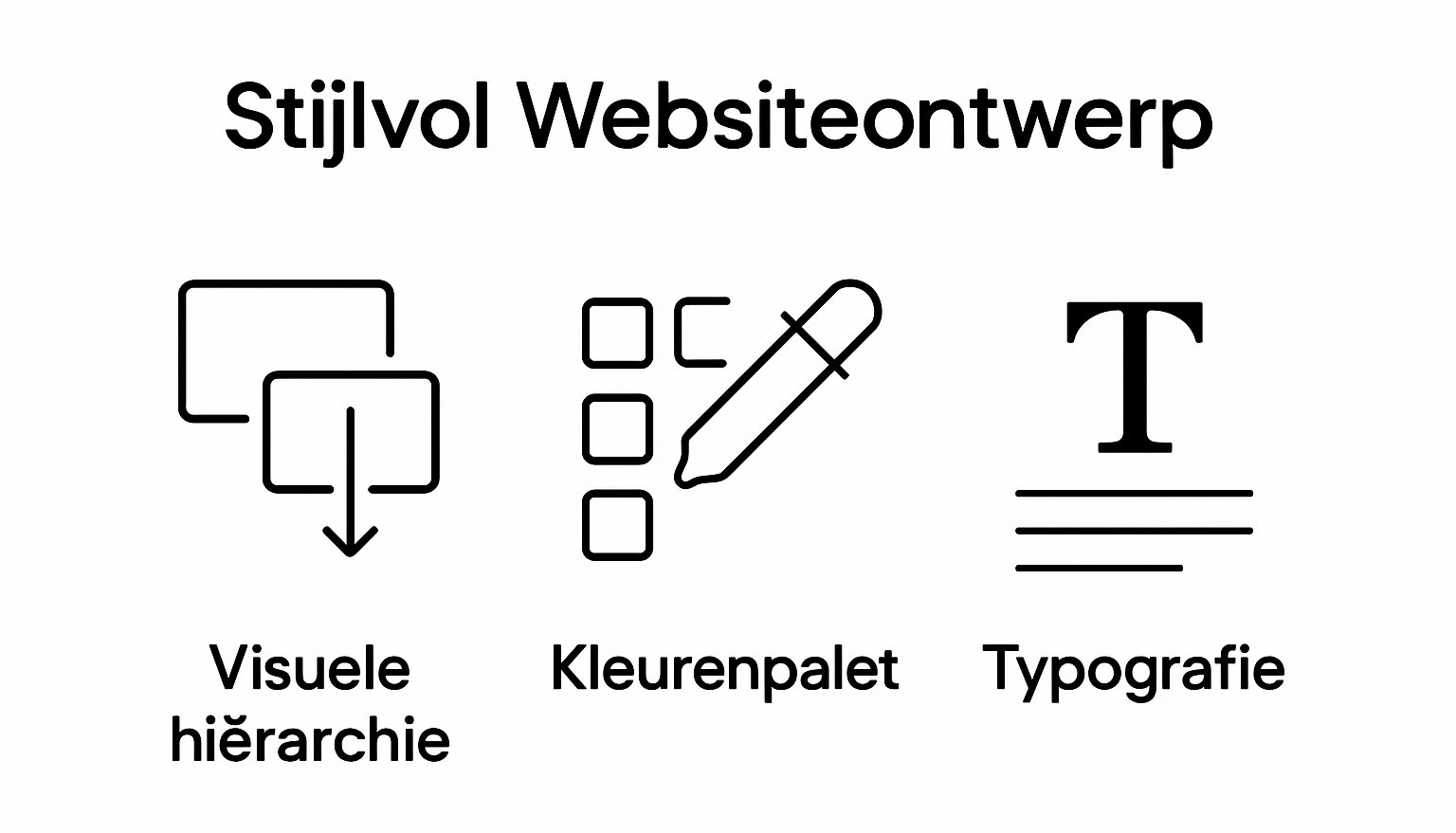 Stijlvol Websiteontwerp

T

Visuele hiĕrarchie

Kleurenpalet

Typografie